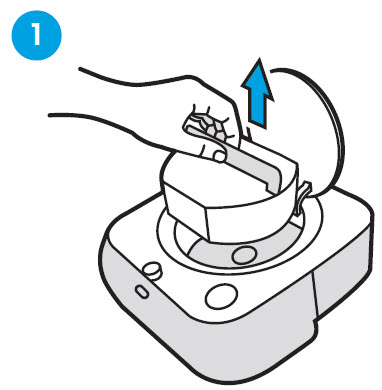 1